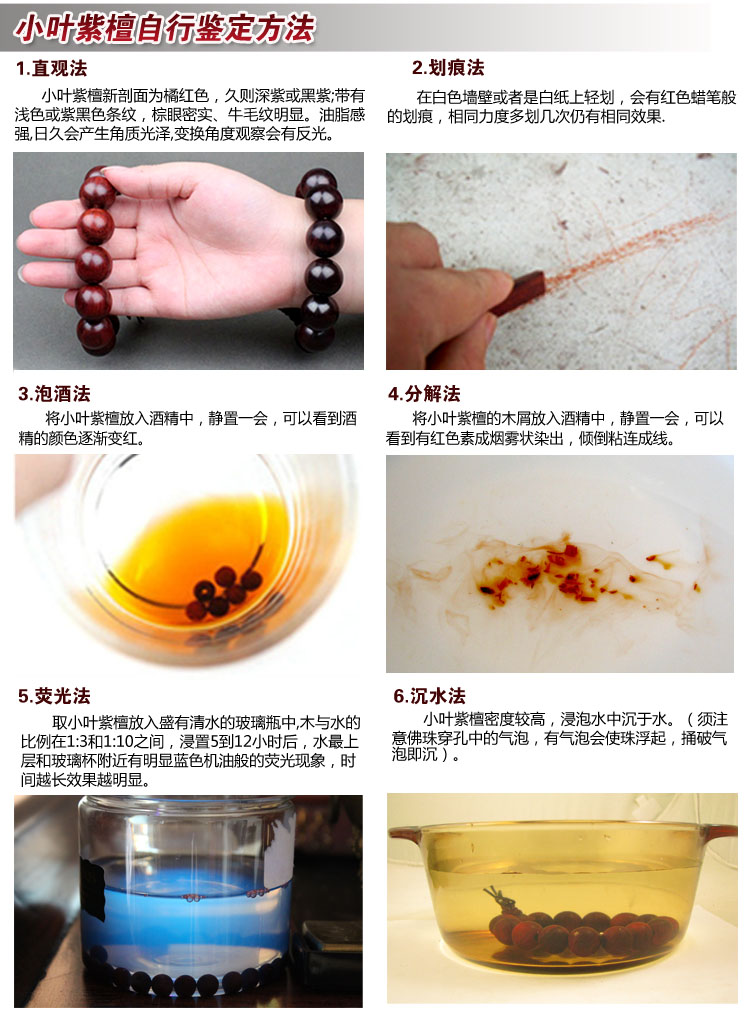 小叶紫檀自行鉴定方法

1.直观法

小叶紫檀新剖面为橘红色，久则深紫或黑紫;带有浅色或紫黑色条纹，棕眼密实、牛毛纹明显。油脂感强,日久会产生角质光泽,变换角度观察会有反光。

2.划痕法

在白色墙壁或者是白纸上轻划，会有红色蜡笔般的划痕，相同力度多划几次仍有相同效果.

3.泡酒法

将小叶紫檀放入酒精中，静置一会，可以看到酒精的颜色逐渐变红。

4.分解法

将小叶紫檀的木屑放入酒精中，静置一会，可以看到有红色素成烟雾状染出，倾倒粘连成线。

5.荧光法

取小叶紫檀放入盛有清水的玻璃瓶中,木与水的比例在1:3和1:10之间，浸置5到12小时后，水最上层和玻璃杯附近有明显蓝色机油般的荧光现象，时间越长效果越明显。

6.沉水法

小叶紫檀密度较高，浸泡水中沉于水。（须注意佛珠穿孔中的气泡，有气泡会使珠浮起，捅破气泡即沉）。